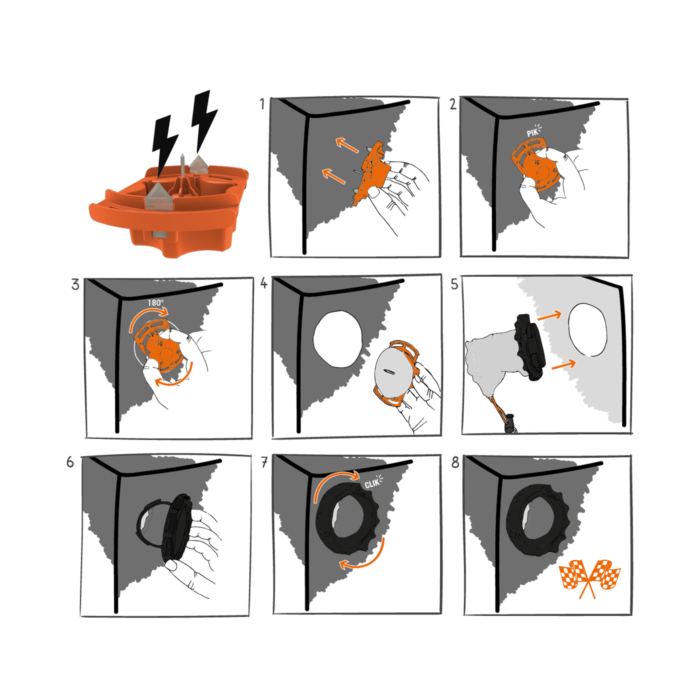 1

2

PIK

3

180°

4

5

6

7

CLIK

8